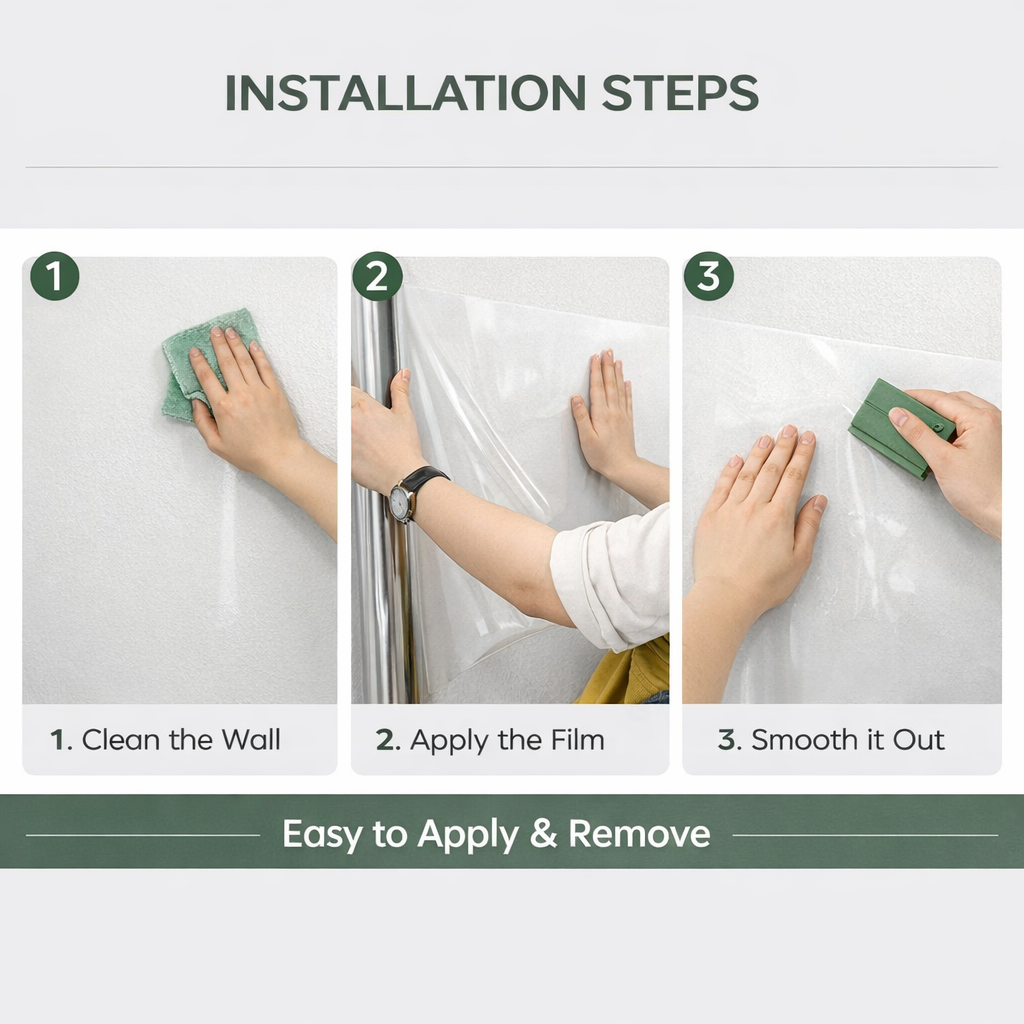 INSTALLATION STEPS

1

2

3

1. Clean the Wall

2. Apply the Film

3. Smooth it Out

Easy to Apply & Remove